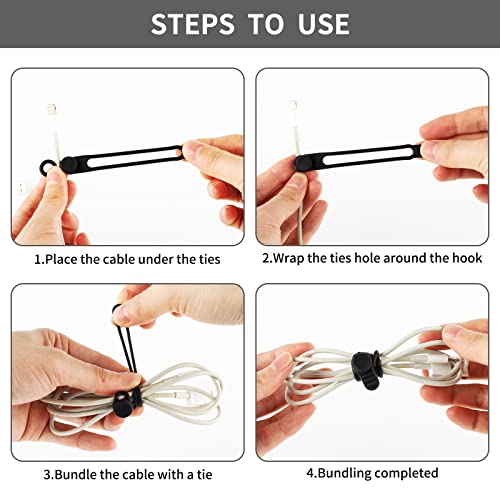 STEPS TO USE

1.Place the cable under the ties

2.Wrap the ties hole around the hook

3.Bundle the cable with a tie

4.Bundling completed