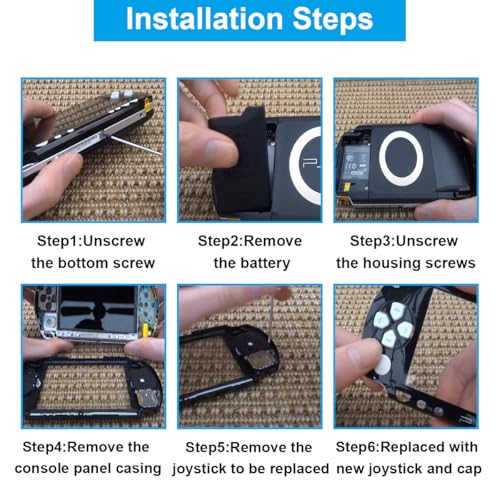 Installation Steps

Step1:Unscrew the bottom screw

Step2:Remove the battery

Step3:Unscrew the housing screws

Step4:Remove the console panel casing

Step5:Remove the joystick to be replaced

Step6:Replaced with new joystick and cap