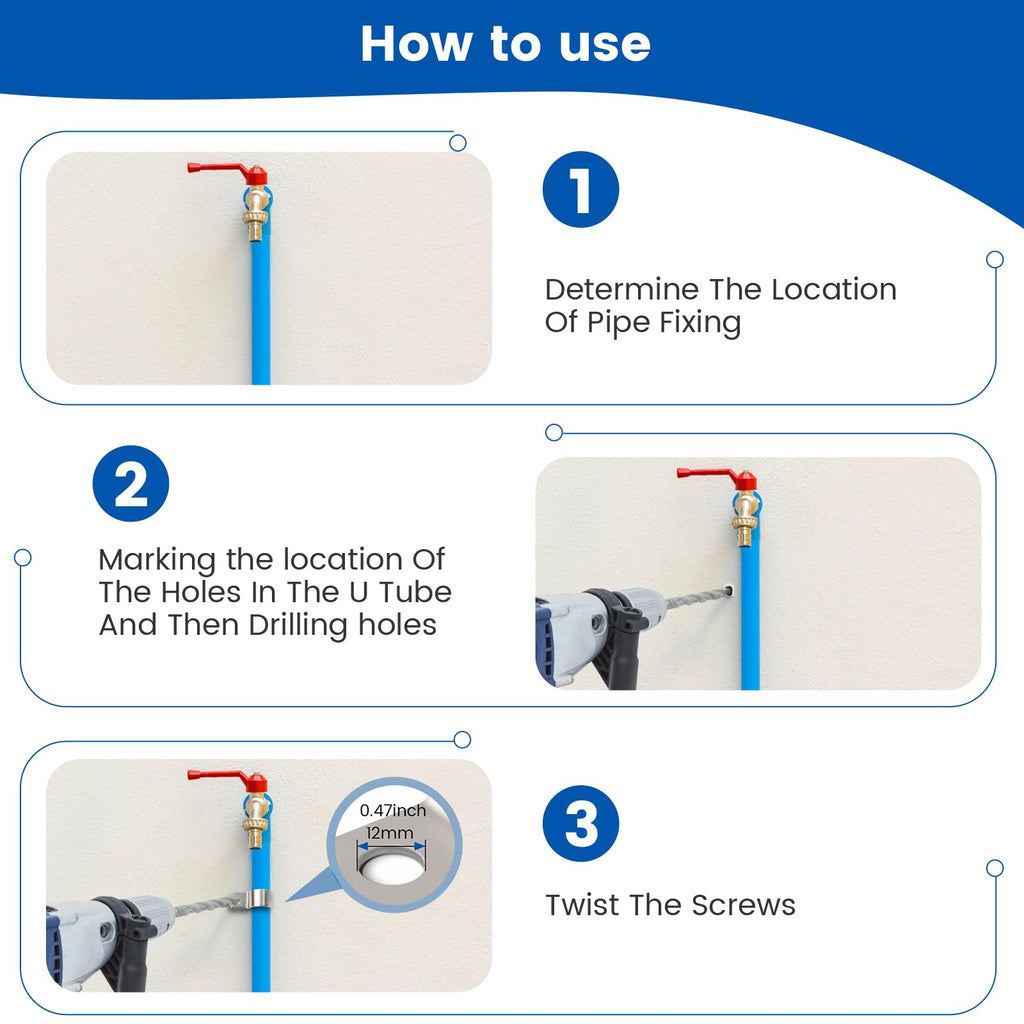 How to use

1

Determine The Location Of Pipe Fixing

2

Marking the location Of The Holes In The U Tube And Then Drilling holes

0.47inch
12mm

3

Twist The Screws