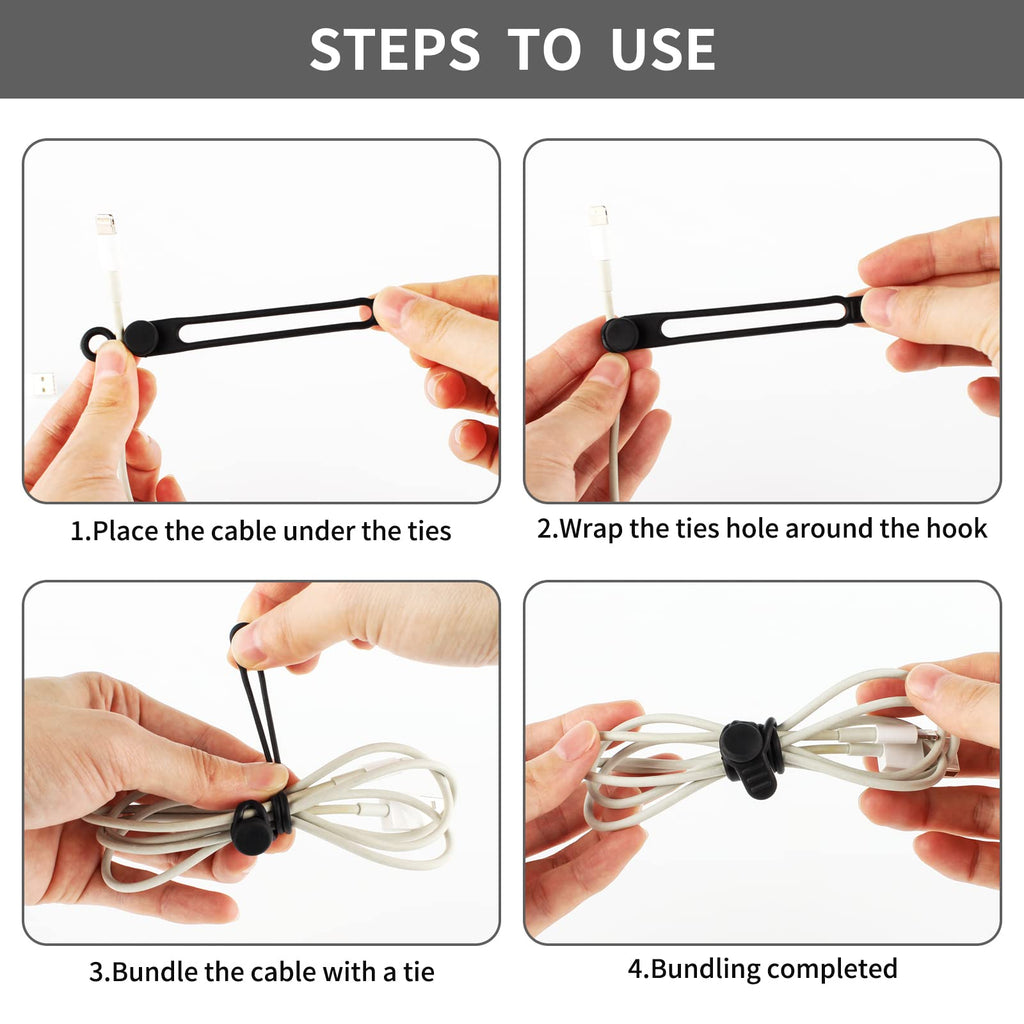 STEPS TO USE

1.Place the cable under the ties

2.Wrap the ties hole around the hook

3.Bundle the cable with a tie

4.Bundling completed