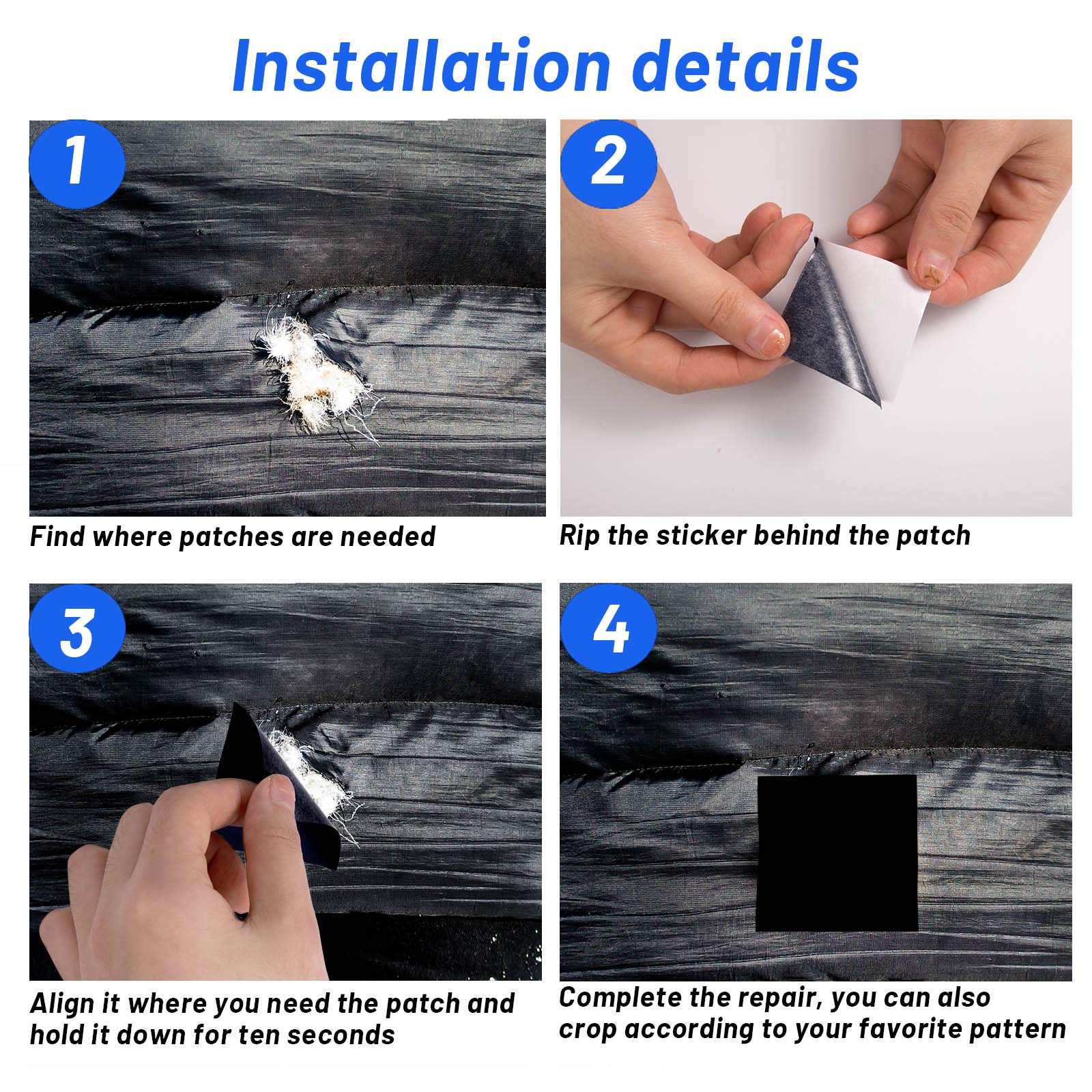 Installation details

1

Find where patches are needed

2

Rip the sticker behind the patch

3

Align it where you need the patch and hold it down for ten seconds

4

Complete the repair, you can also crop according to your favorite pattern